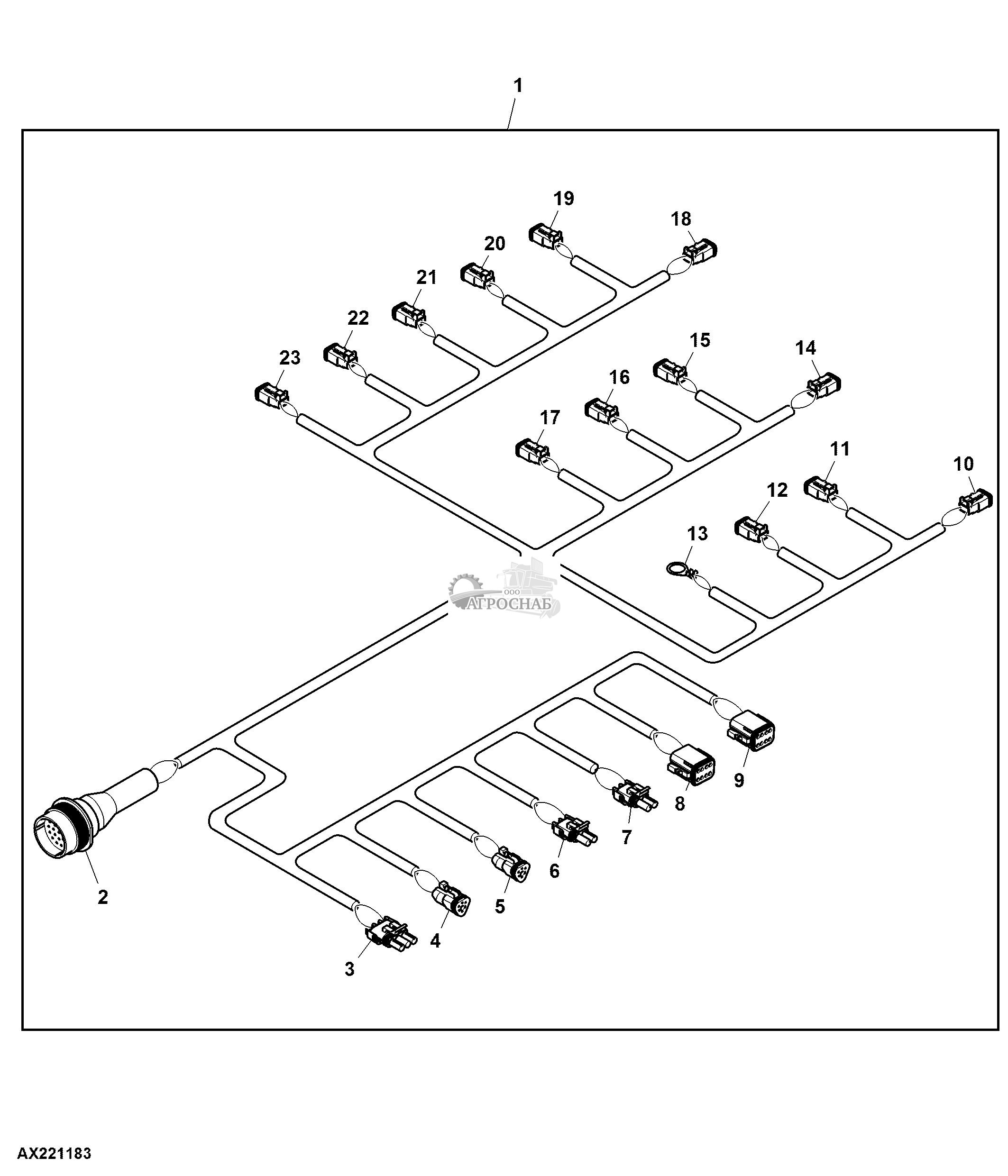 1

19
18
20
21
22
23
15
14
16
17
11
10
12
13

ООО
АГРОСНАБ

9
8
7
6
5
4
3
2

AX221183